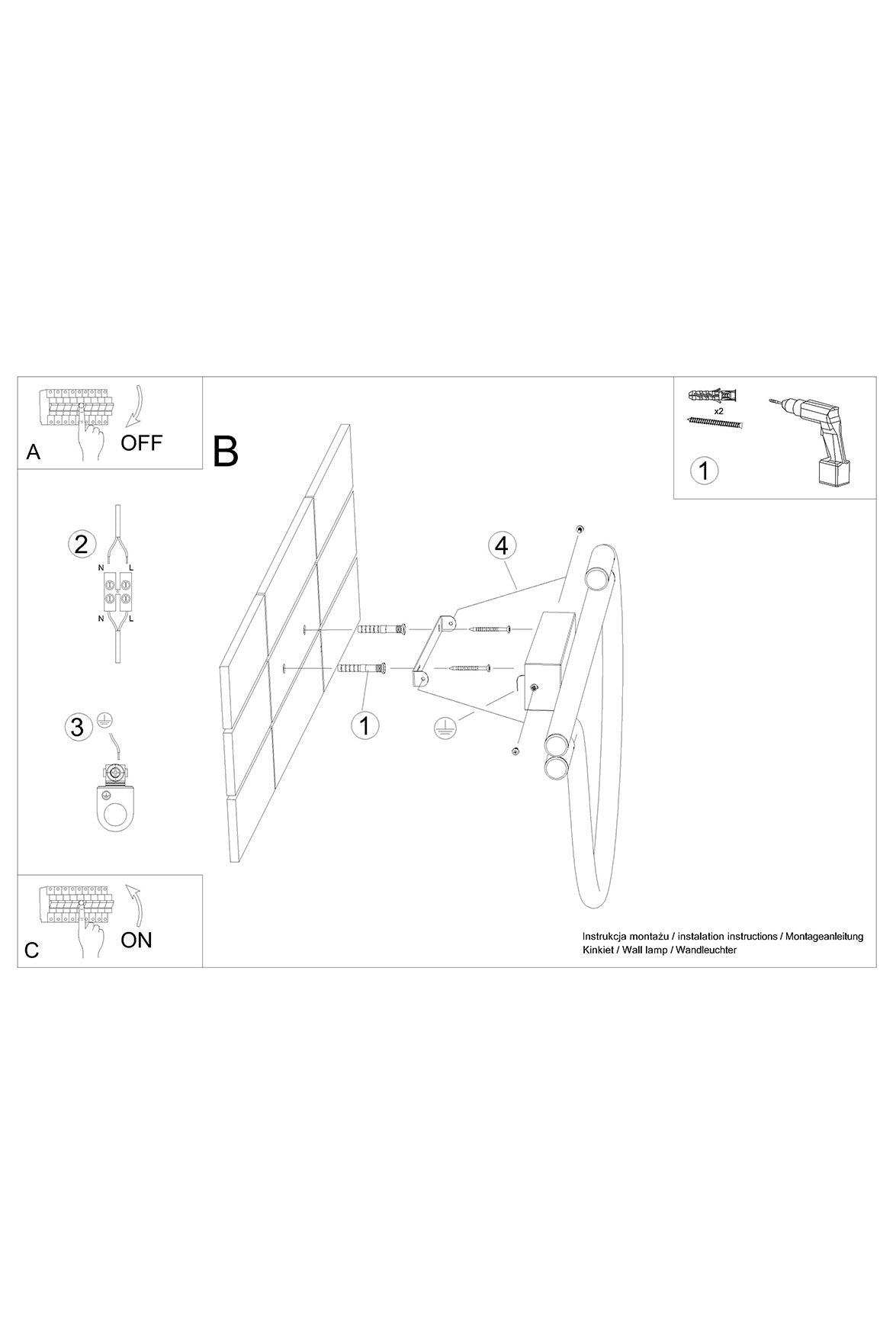 A

OFF

B

x2

1

2

N L

N L

3

4

1

C

ON

Instrukcja montażu / instalation instructions / Montageanleitung
Kinkiet / Wall lamp / Wandleuchter