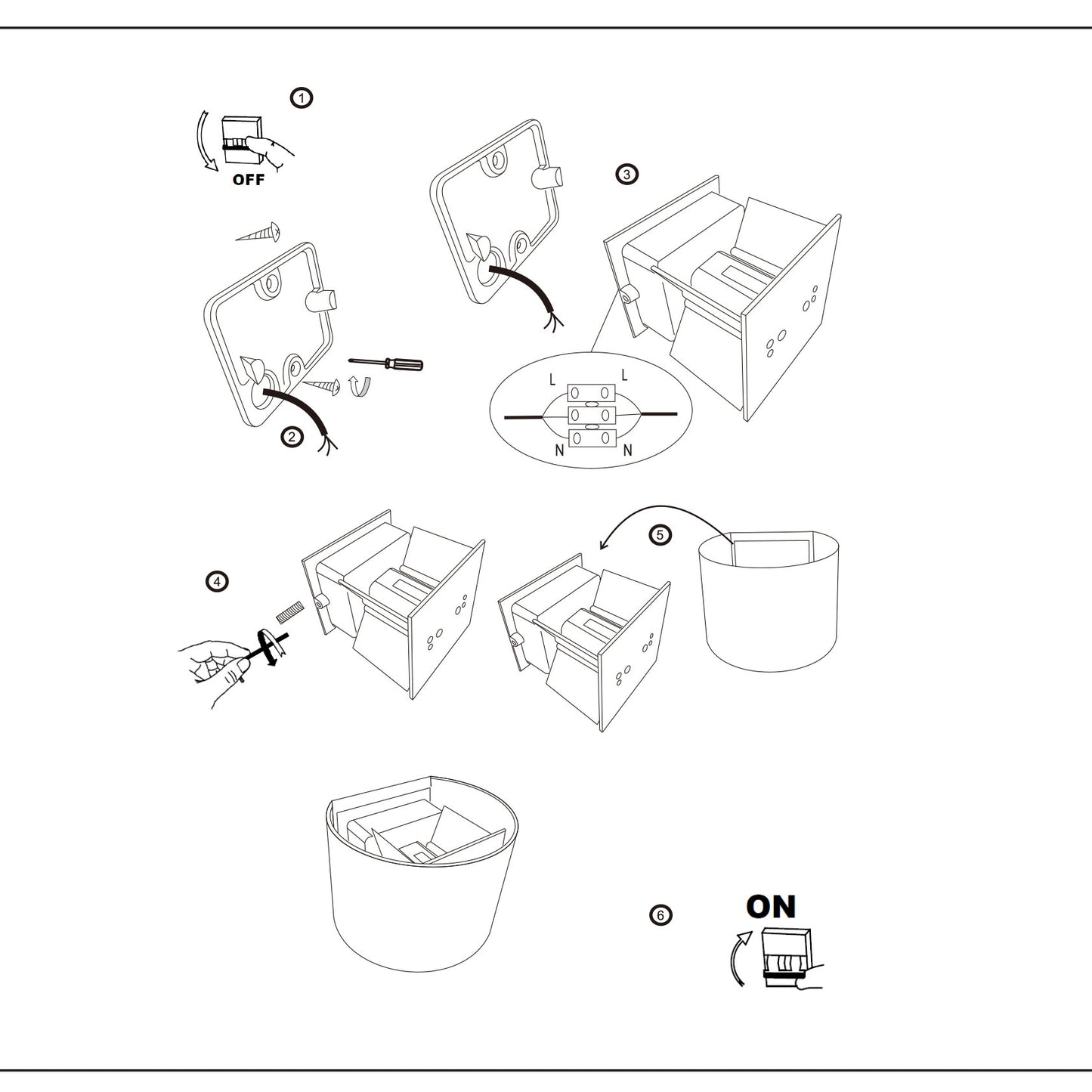 1

OFF

2

3

L L

N N

4

5

6

ON