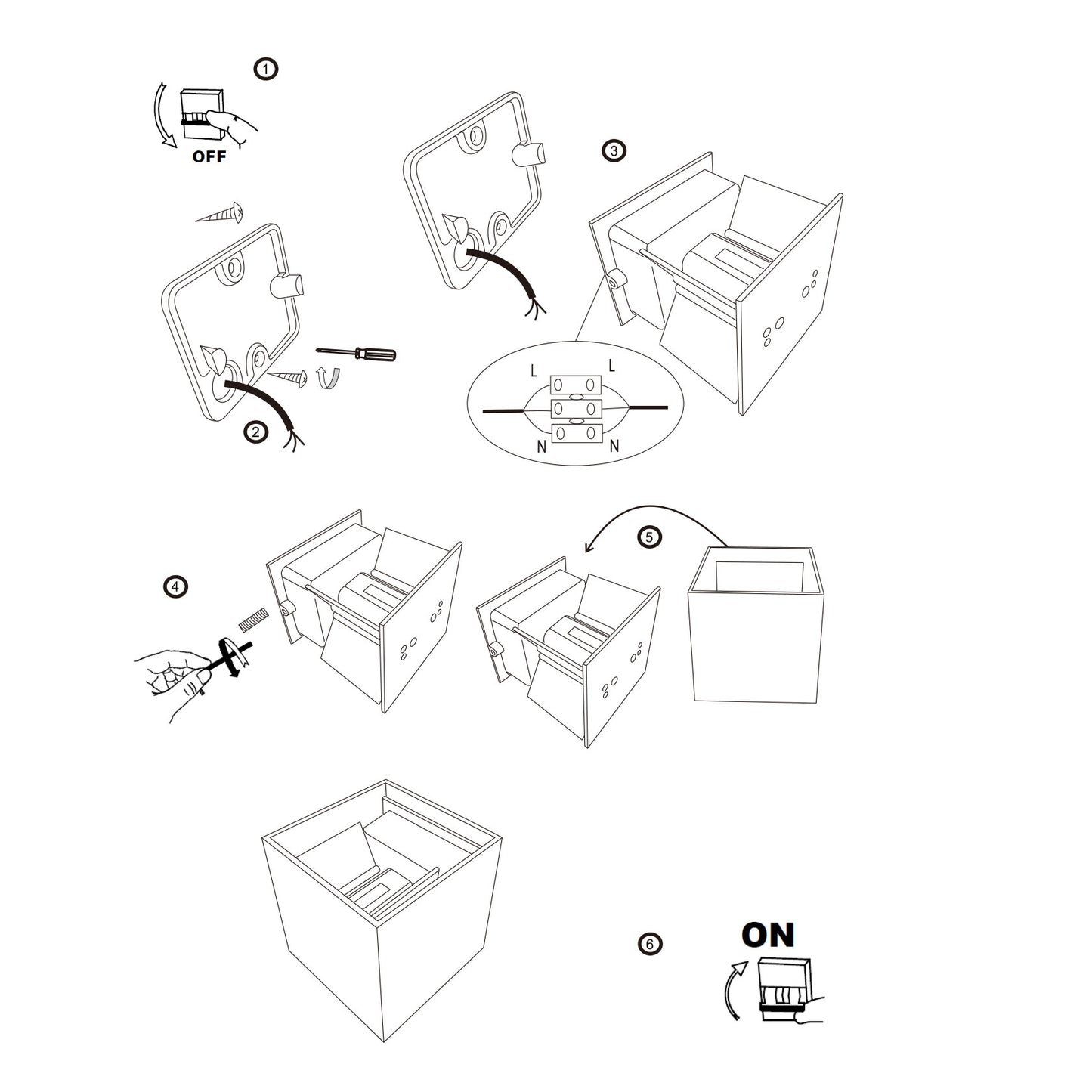 ①

OFF

②

③

L L

N N

④

⑤

⑥

ON