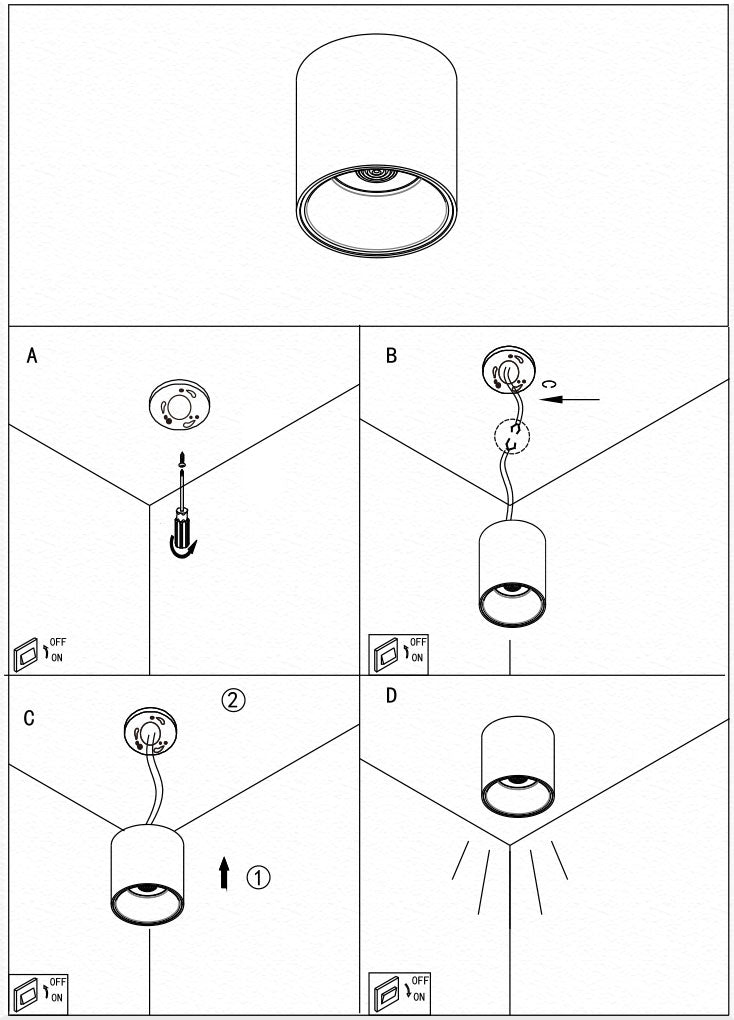 A

OFF
ON

B

C

OFF
ON

C

②

①

OFF
ON

D

OFF
ON