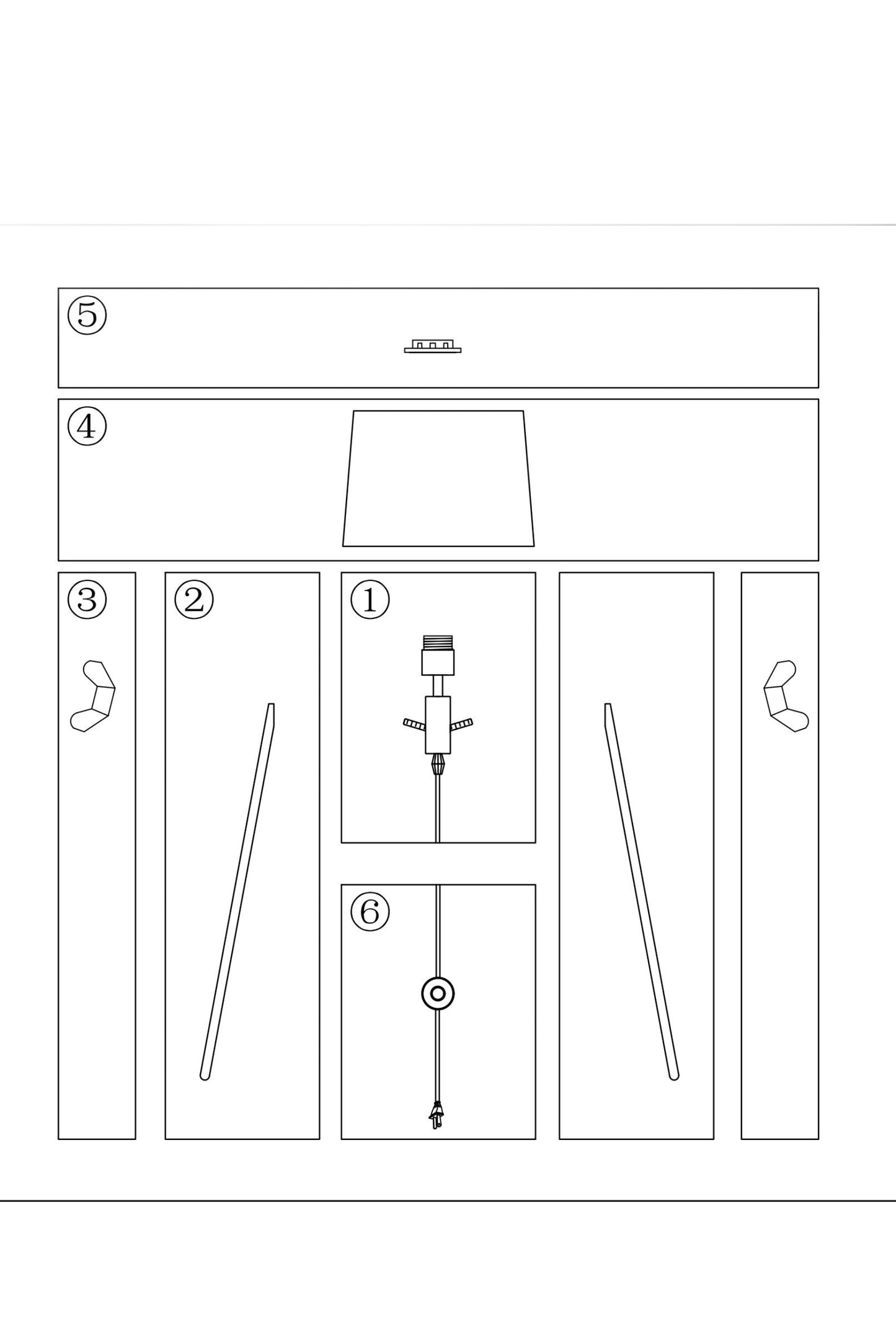 ⑤

④

③

②

①

⑥