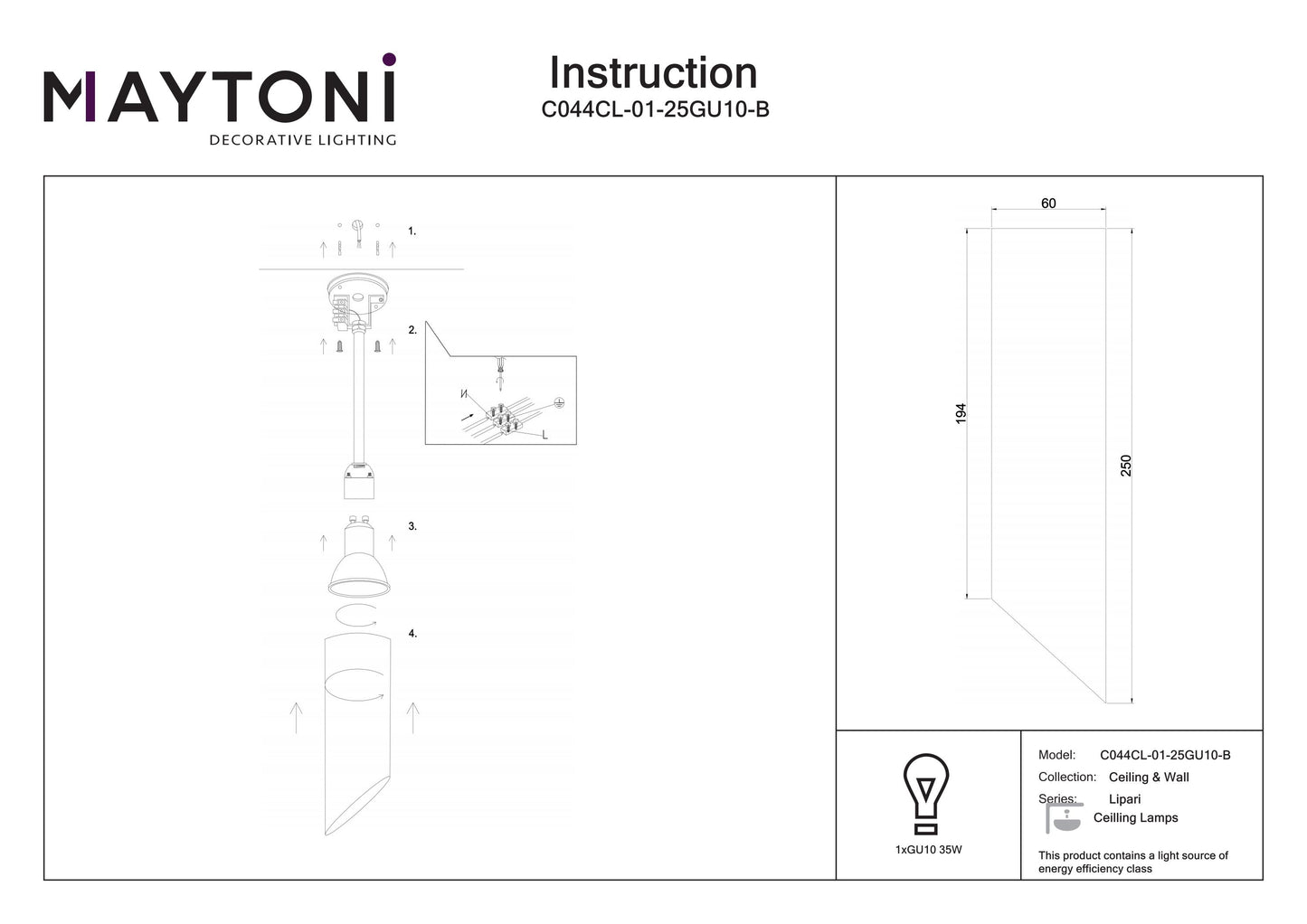 MAYTONI
DECORATIVE LIGHTING

Instruction
C044CL-01-25GU10-B

1.

2.

N

L

3.

4.

60

194

250

1xGU10 35W

Model: C044CL-01-25GU10-B
Collection: Ceiling & Wall
Series: Lipari
Ceilling Lamps

This product contains a light source of energy efficiency class