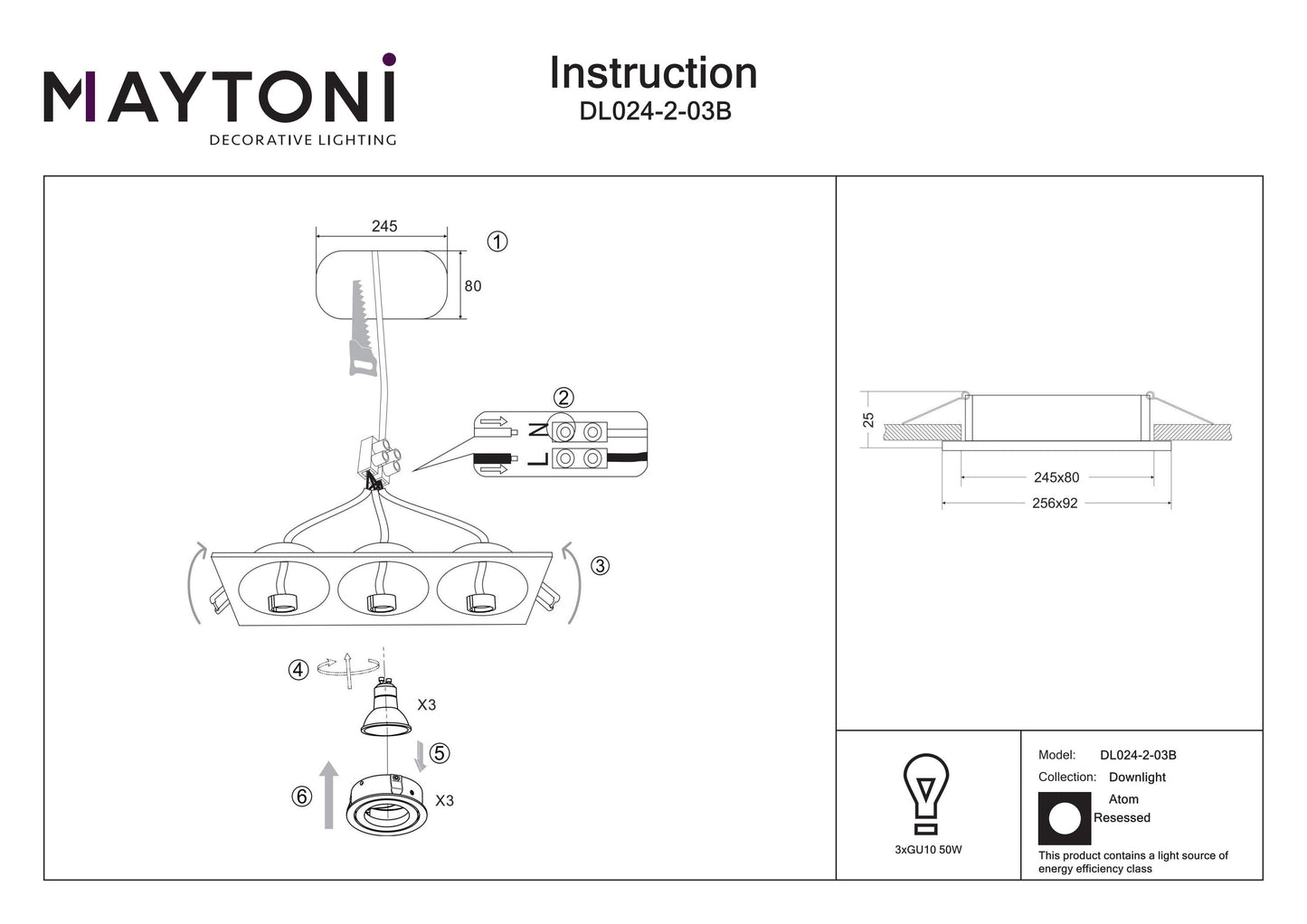 MAYTONI
DECORATIVE LIGHTING

Instruction
DL024-2-03B

245
①
80

②
N
L

③

④

X3

⑤

⑥

X3

25

245x80
256x92

3xGU10 50W

Model: DL024-2-03B
Collection: Downlight
Atom
Resessed
This product contains a light source of energy efficiency class