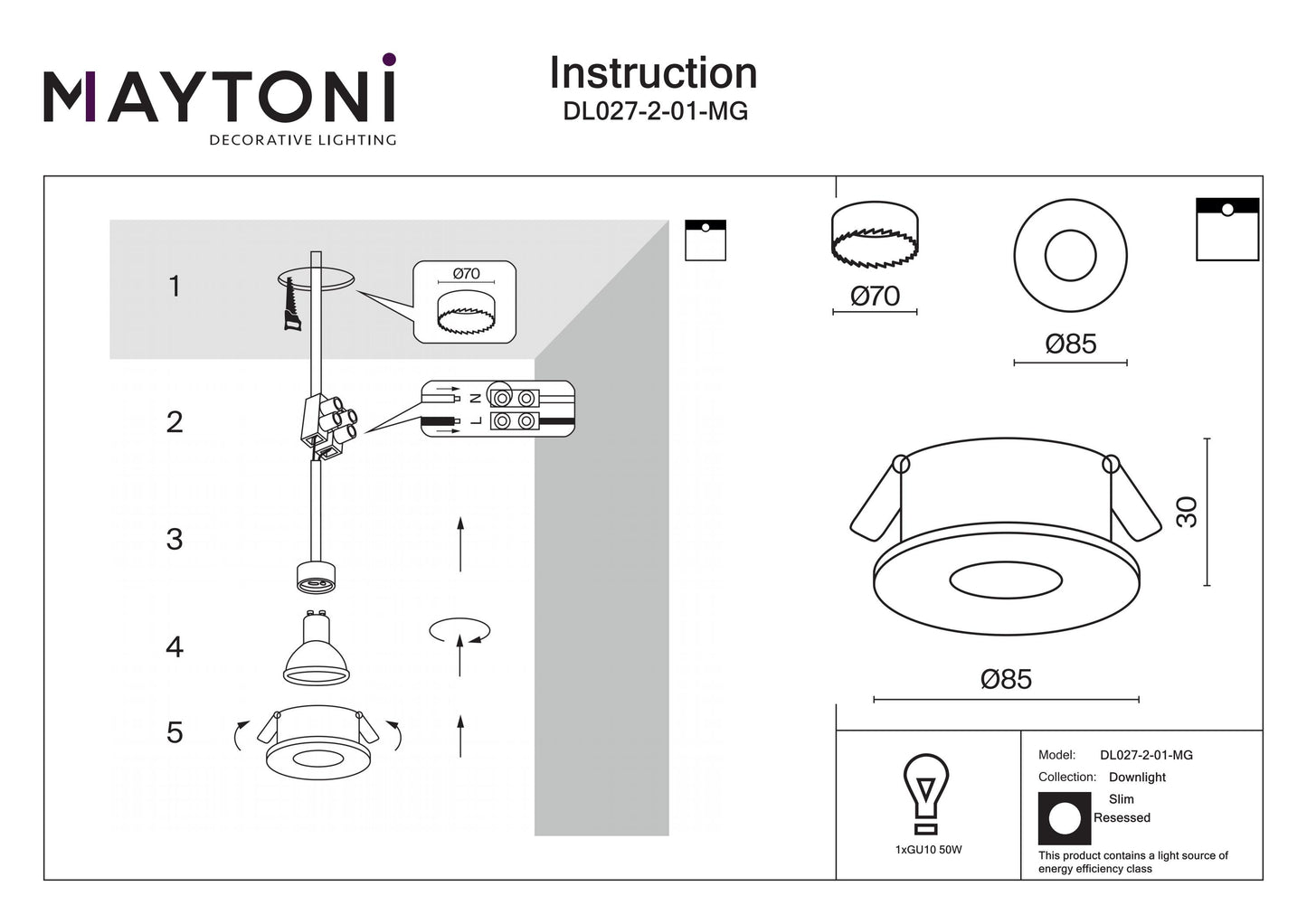 MAYTONI
DECORATIVE LIGHTING

Instruction
DL027-2-01-MG

1

Ø70

2

N
L

3

4

5

Ø70

Ø85

30

Ø85

1xGU10 50W

Model: DL027-2-01-MG
Collection: Downlight
Slim
Resessed

This product contains a light source of energy efficiency class