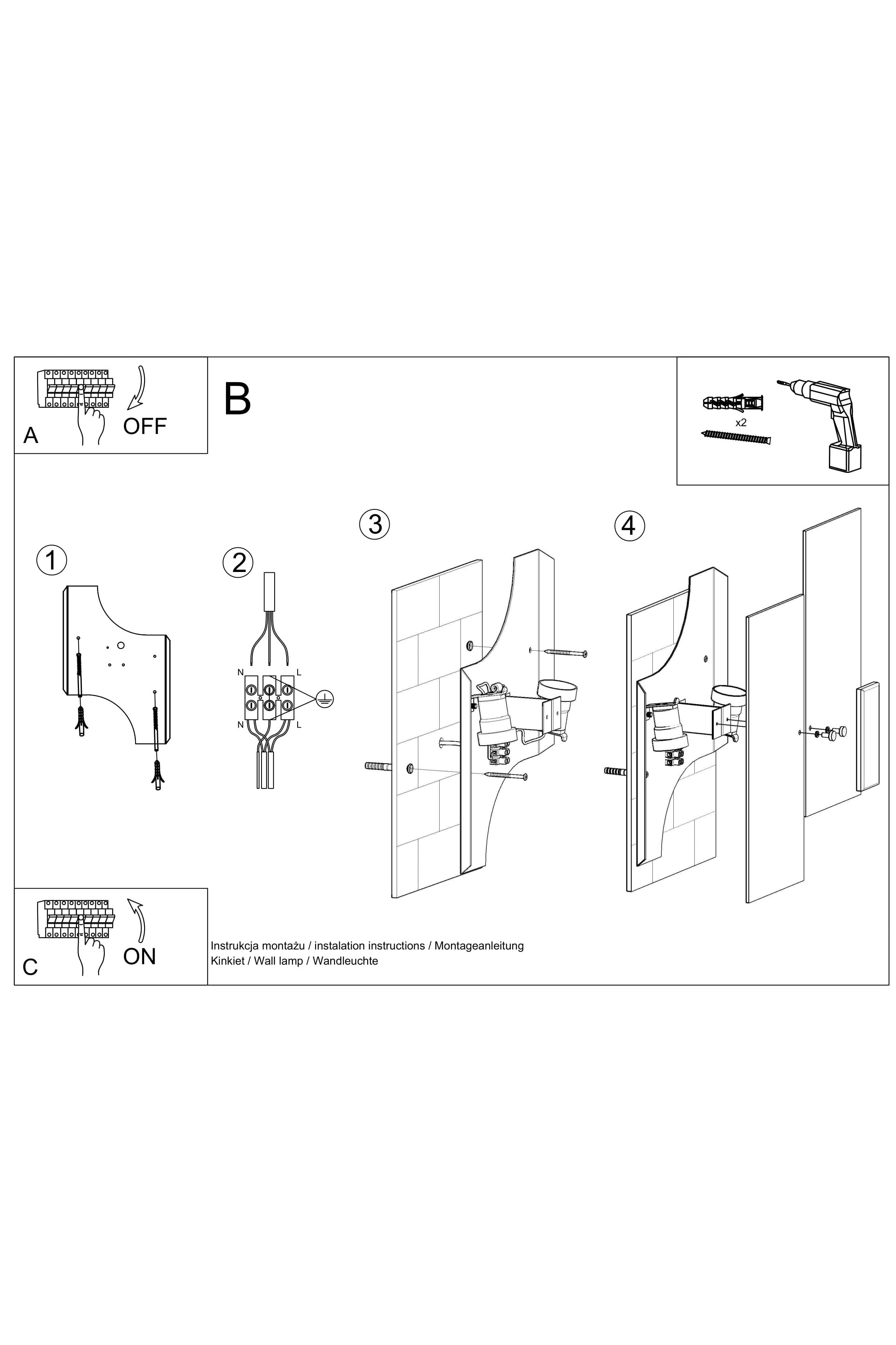 A

OFF

B

x2

1

2

N

L

N

L

3

4

C

ON

Instrukcja montażu / instalation instructions / Montageanleitung
Kinkiet / Wall lamp / Wandleuchte