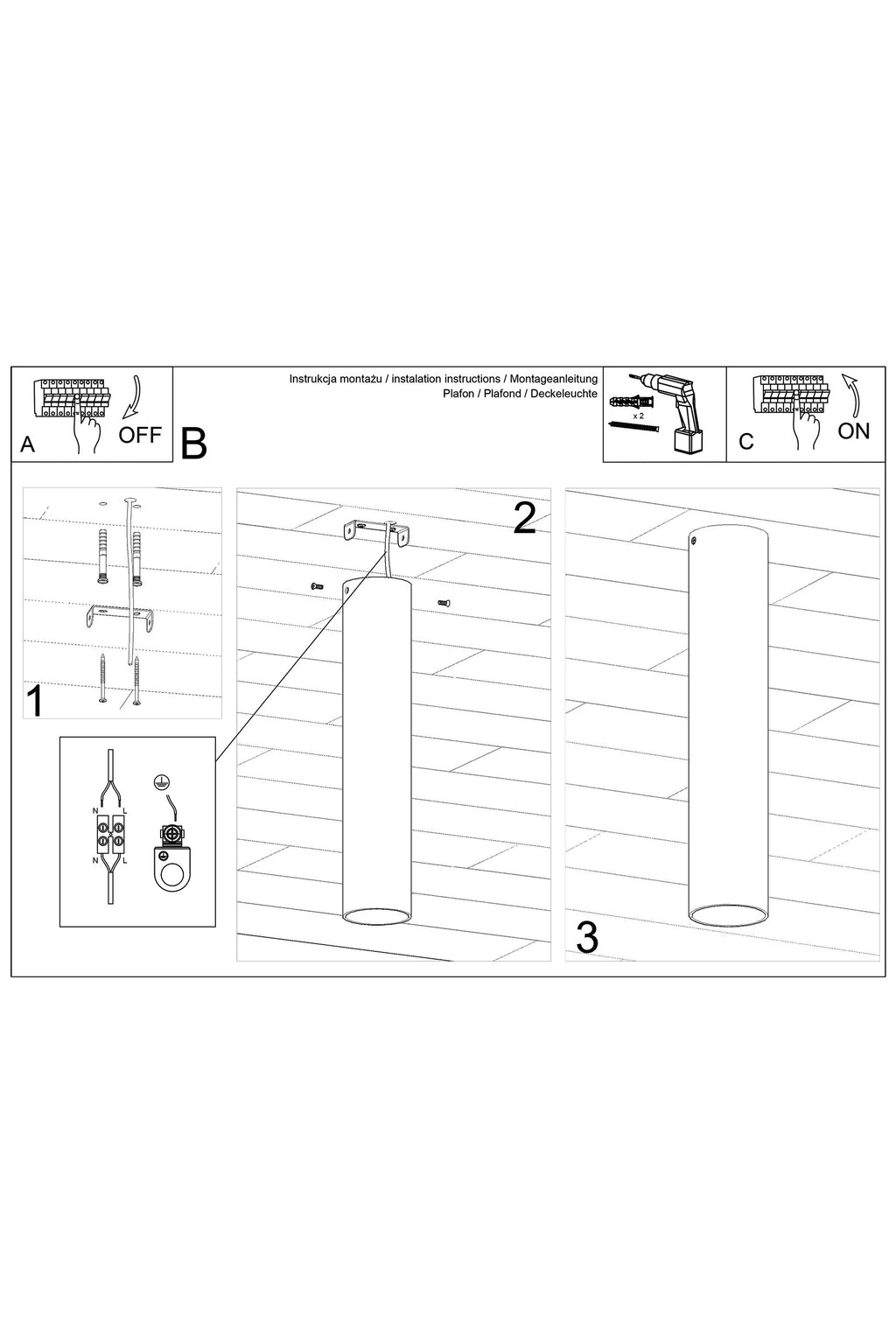 A OFF B

Instrukcja montażu / instalation instructions / Montageanleitung
Plafon / Plafond / Deckeleuchte

x 2

C ON

1

2

3

N L
N L