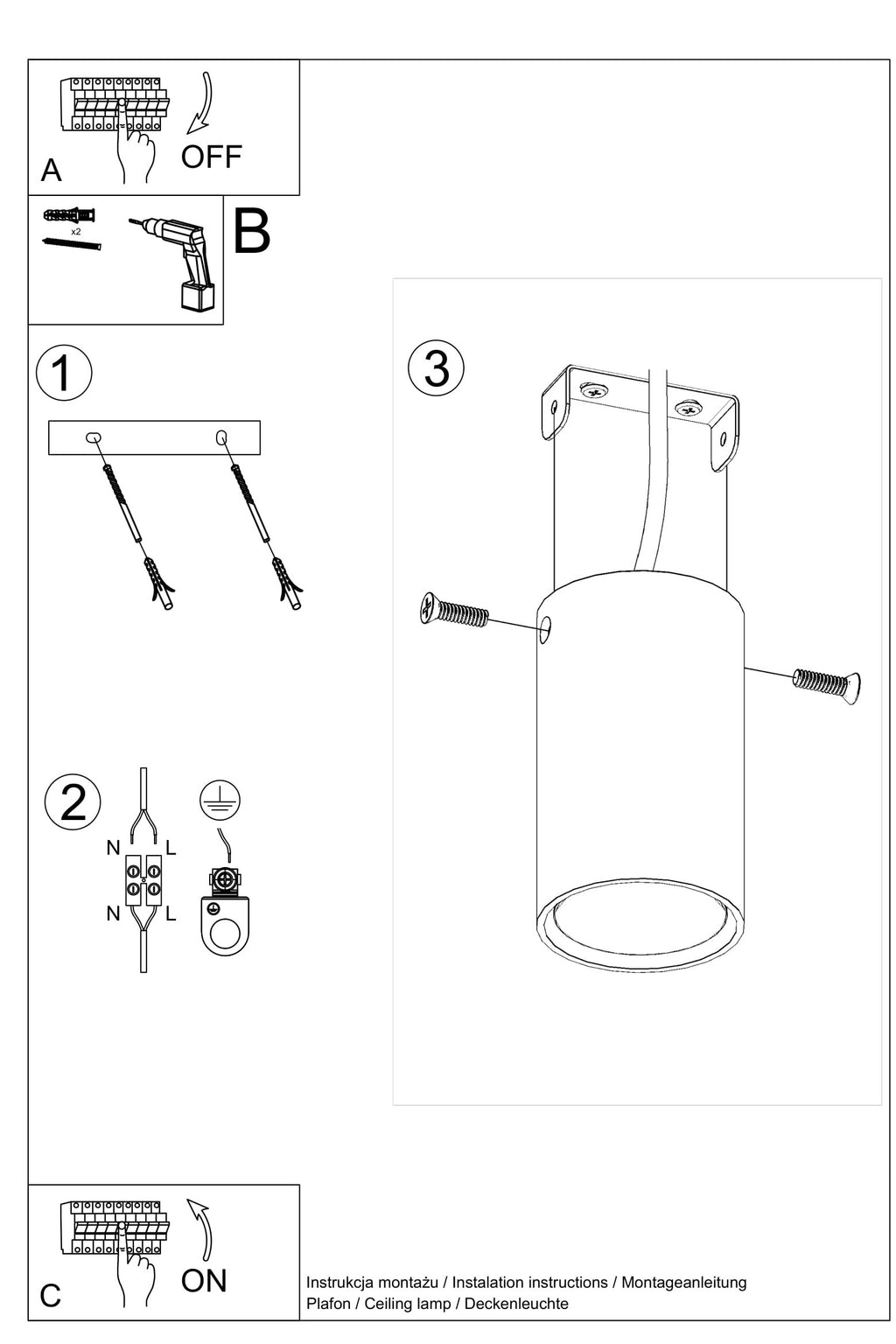 A
OFF

x2
B

1

2
N L
N L

3

C
ON

Instrukcja montażu / Instalation instructions / Montageanleitung
Plafon / Ceiling lamp / Deckenleuchte