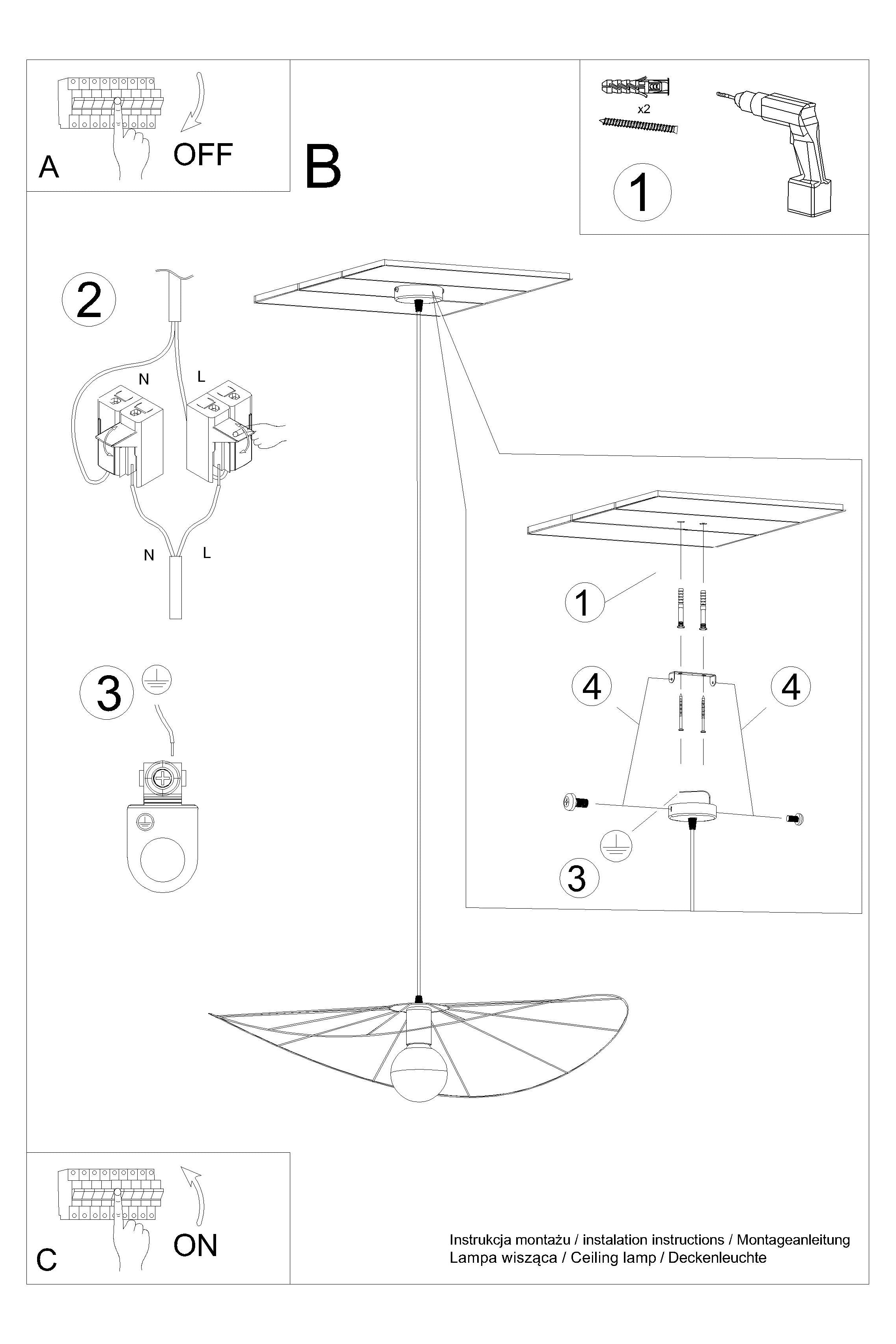 A

OFF

B

x2

1

2

N

L

N

L

3

1

4

4

3

C

ON

Instrukcja montażu / instalation instructions / Montageanleitung
Lampa wisząca / Ceiling lamp / Deckenleuchte